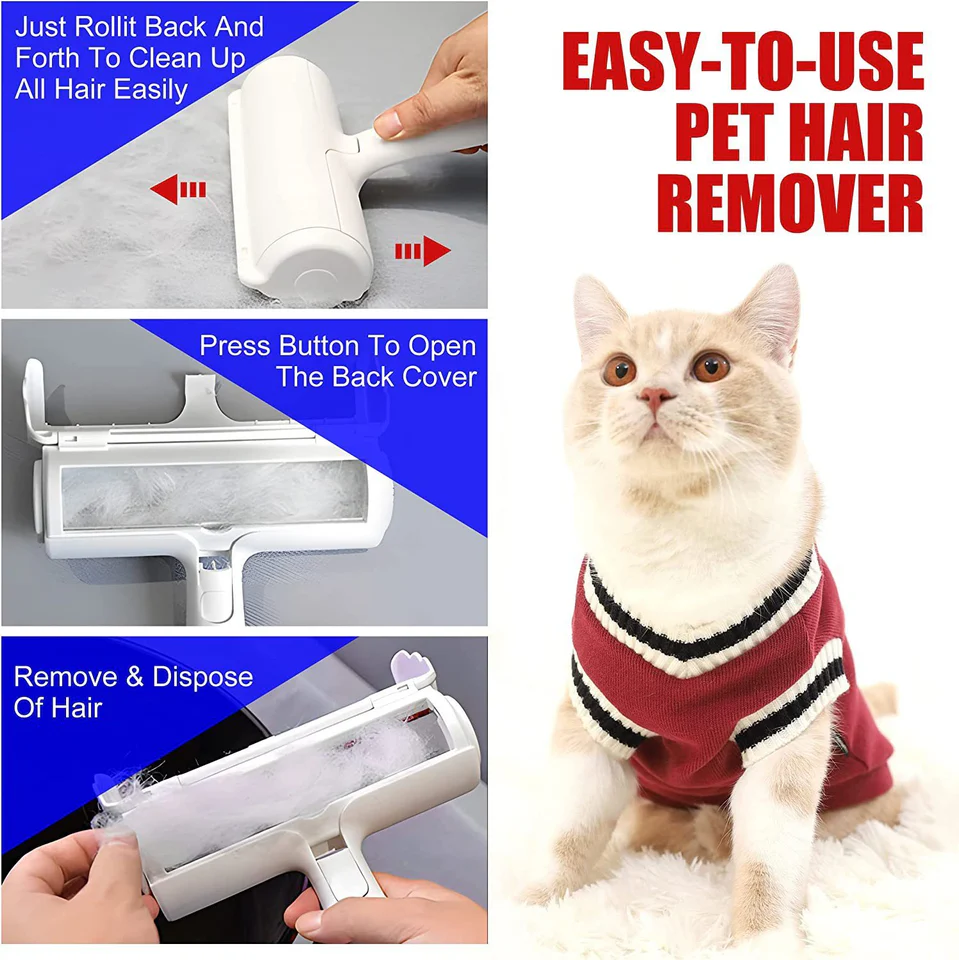 Just Rollit Back And Forth To Clean Up All Hair Easily

Press Button To Open The Back Cover

Remove & Dispose Of Hair

EASY-TO-USE PET HAIR REMOVER